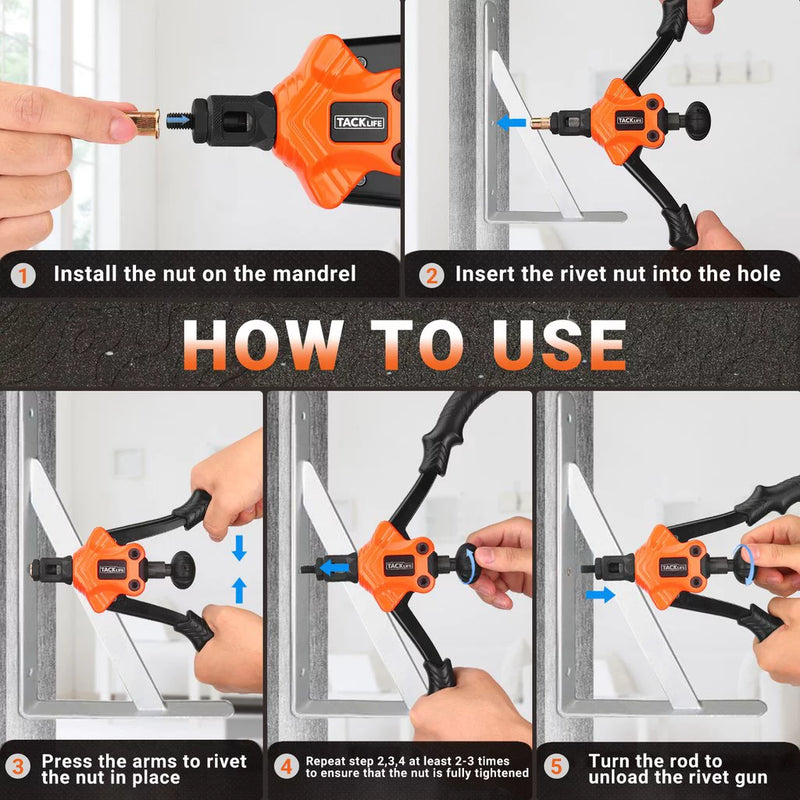 TACKLIFE

TACKLIFE

1 Install the nut on the mandrel

2 Insert the rivet nut into the hole

HOW TO USE

TACKLIFE

TACKLIFE

TACKLIFE

3 Press the arms to rivet the nut in place

4 Repeat step 2,3,4 at least 2-3 times to ensure that the nut is fully tightened

5 Turn the rod to unload the rivet gun