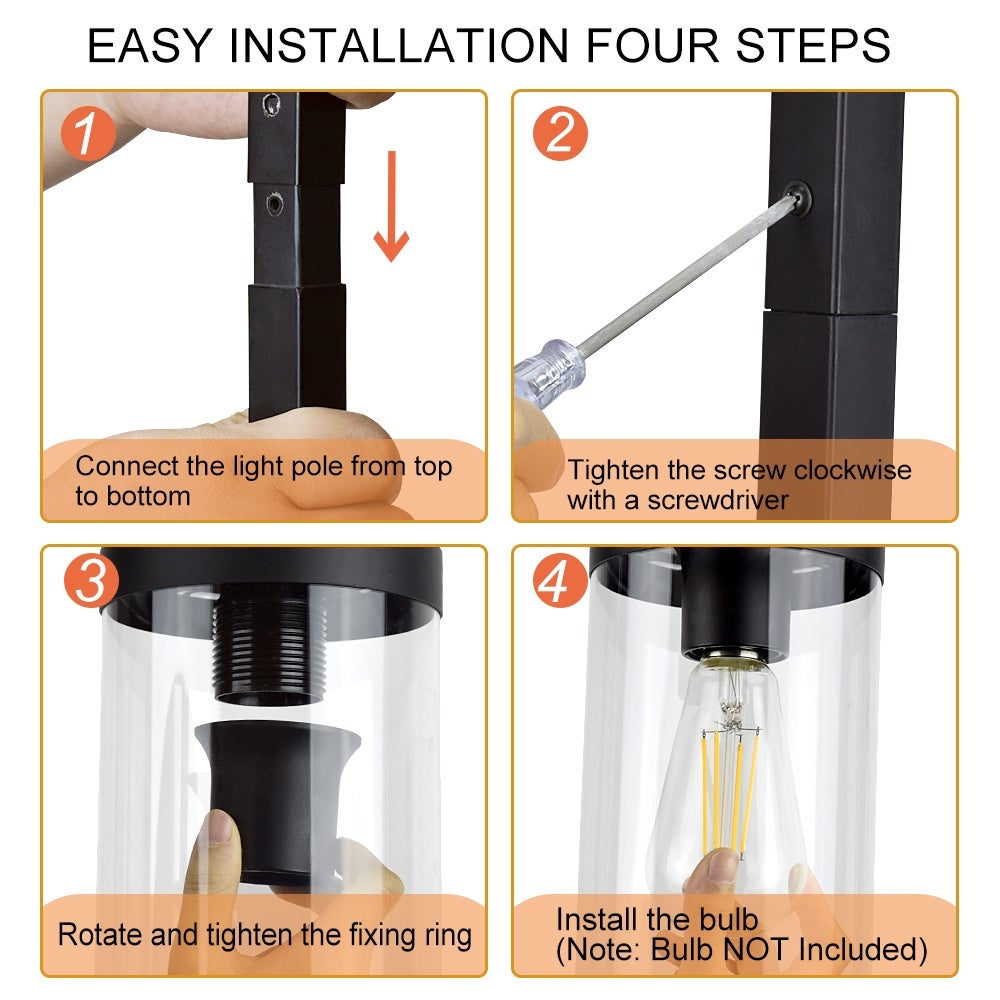 EASY INSTALLATION FOUR STEPS

1

Connect the light pole from top to bottom

2

Tighten the screw clockwise with a screwdriver

3

Rotate and tighten the fixing ring

4

Install the bulb
(Note: Bulb NOT Included)