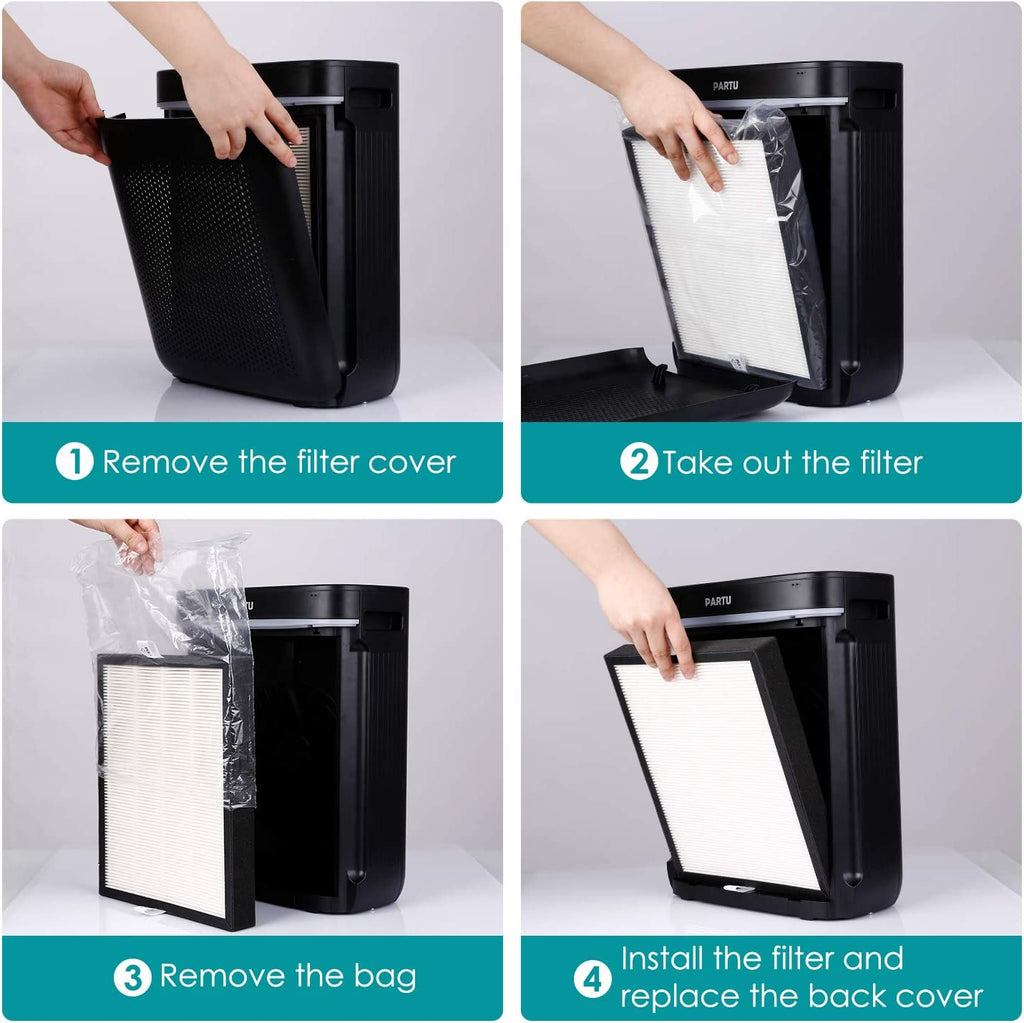 1 Remove the filter cover

PARTU

2 Take out the filter

3 Remove the bag

PARTU

4 Install the filter and replace the back cover