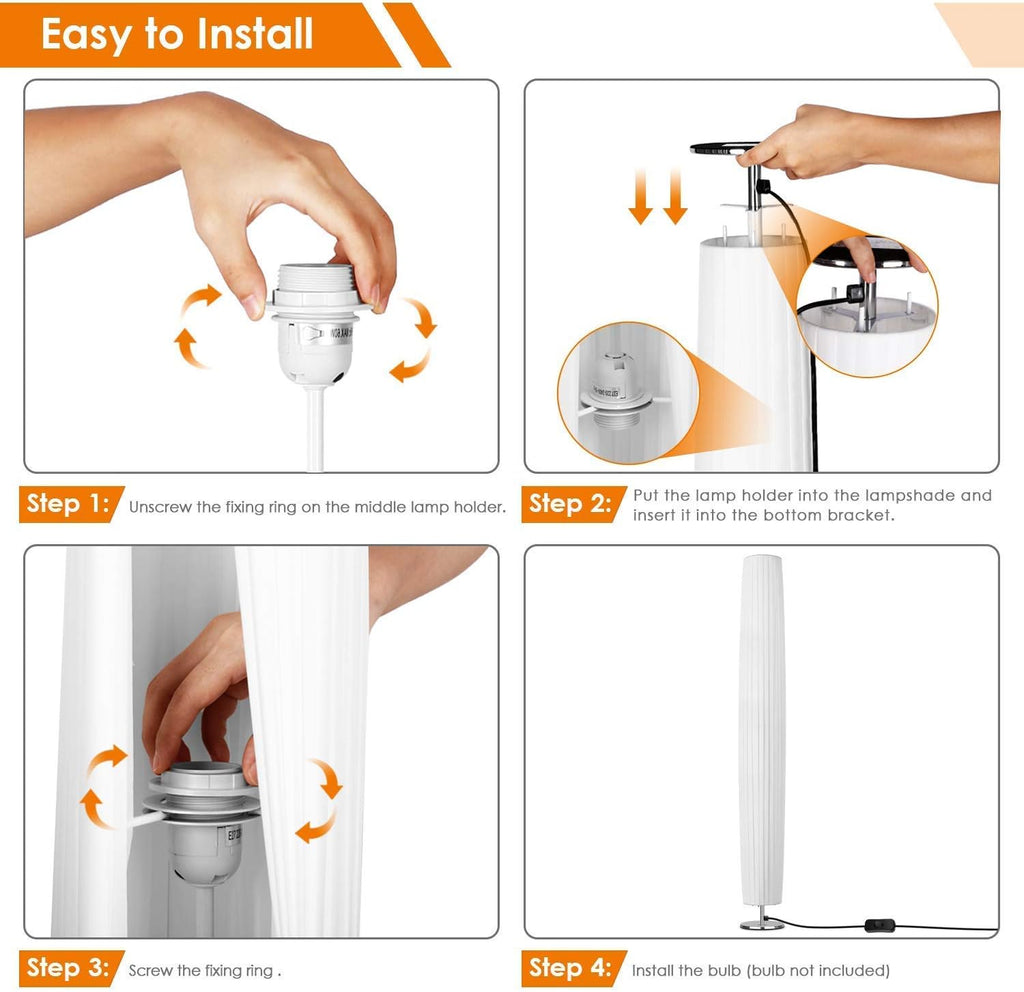 Easy to Install

Step 1: Unscrew the fixing ring on the middle lamp holder.

Step 2: Put the lamp holder into the lampshade and insert it into the bottom bracket.

Step 3: Screw the fixing ring .

Step 4: Install the bulb (bulb not included)