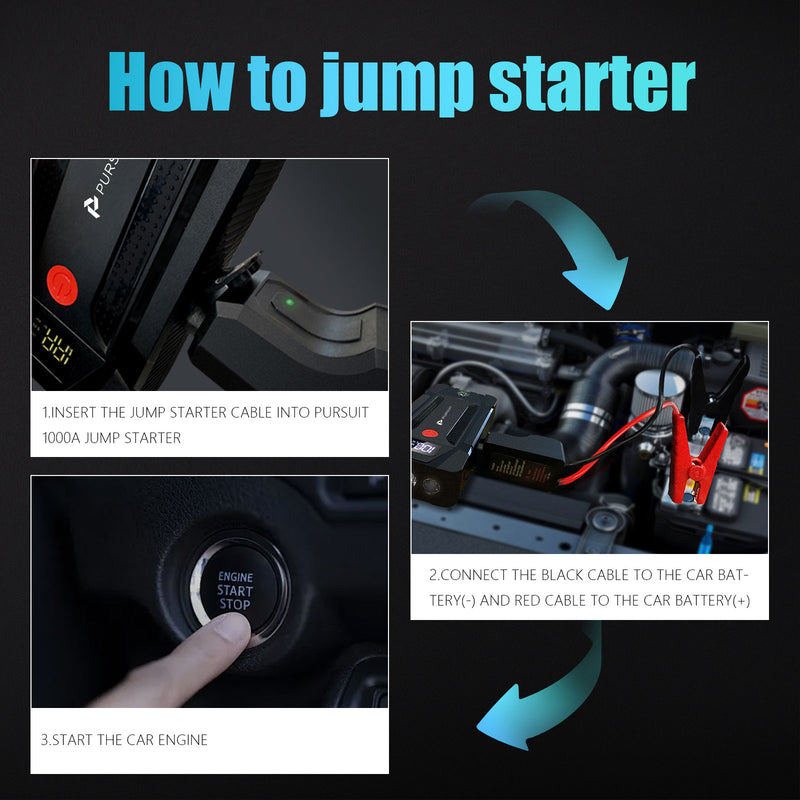 How to jump starter

PURS

1.INSERT THE JUMP STARTER CABLE INTO PURSUIT 1000A JUMP STARTER

2.CONNECT THE BLACK CABLE TO THE CAR BATTERY(-) AND RED CABLE TO THE CAR BATTERY(+)

ENGINE
START
STOP

3.START THE CAR ENGINE